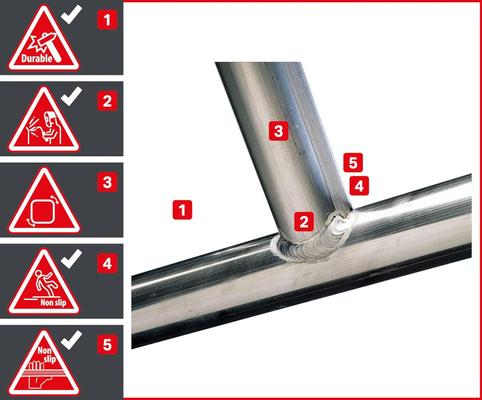 Durable
1

2

3

Non slip
4

Non slip
5

3
5
4
1
2