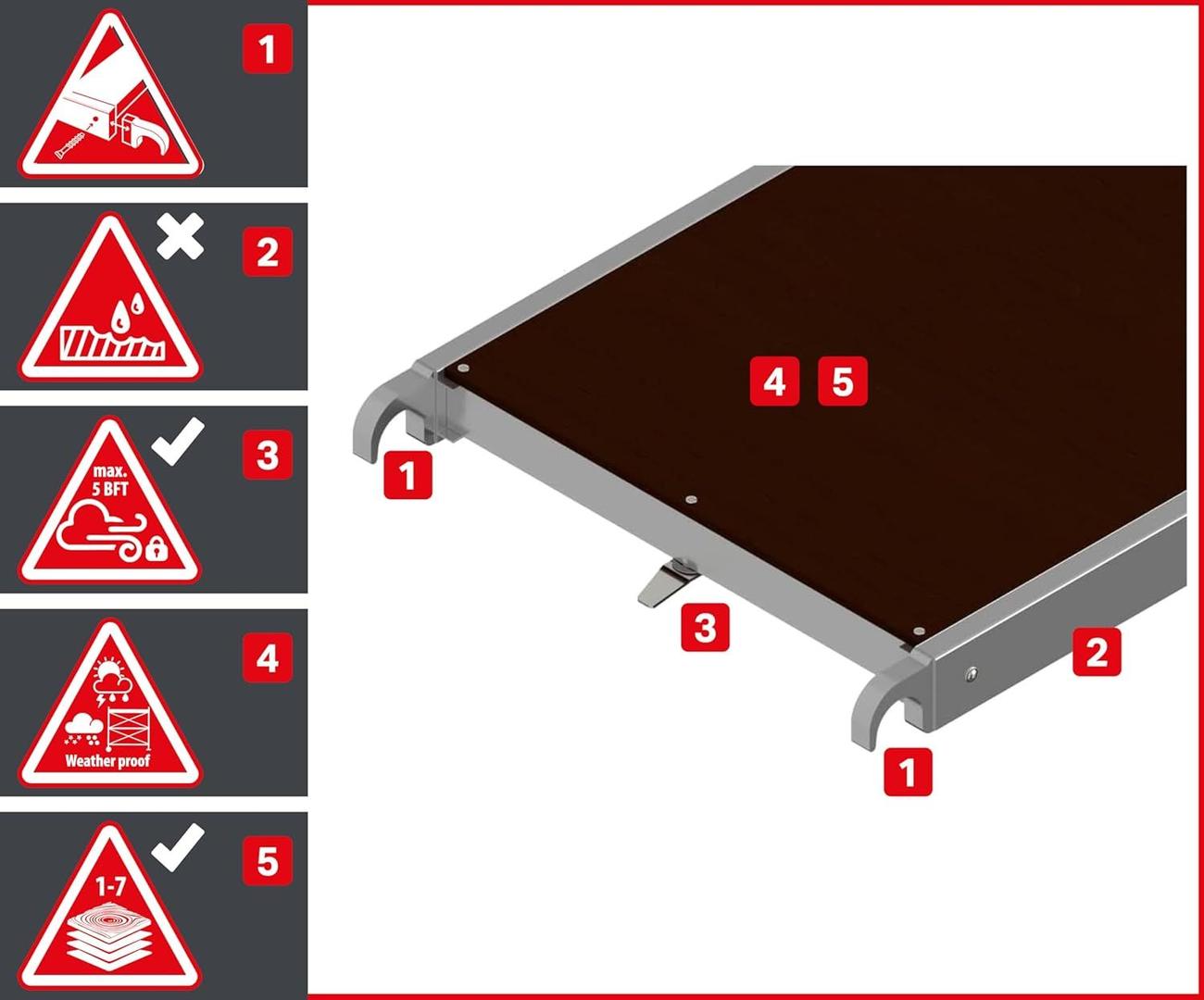 1

2

max. 5 BFT

3

Weather proof

4

1-7

5

4 5

1

3

2

1