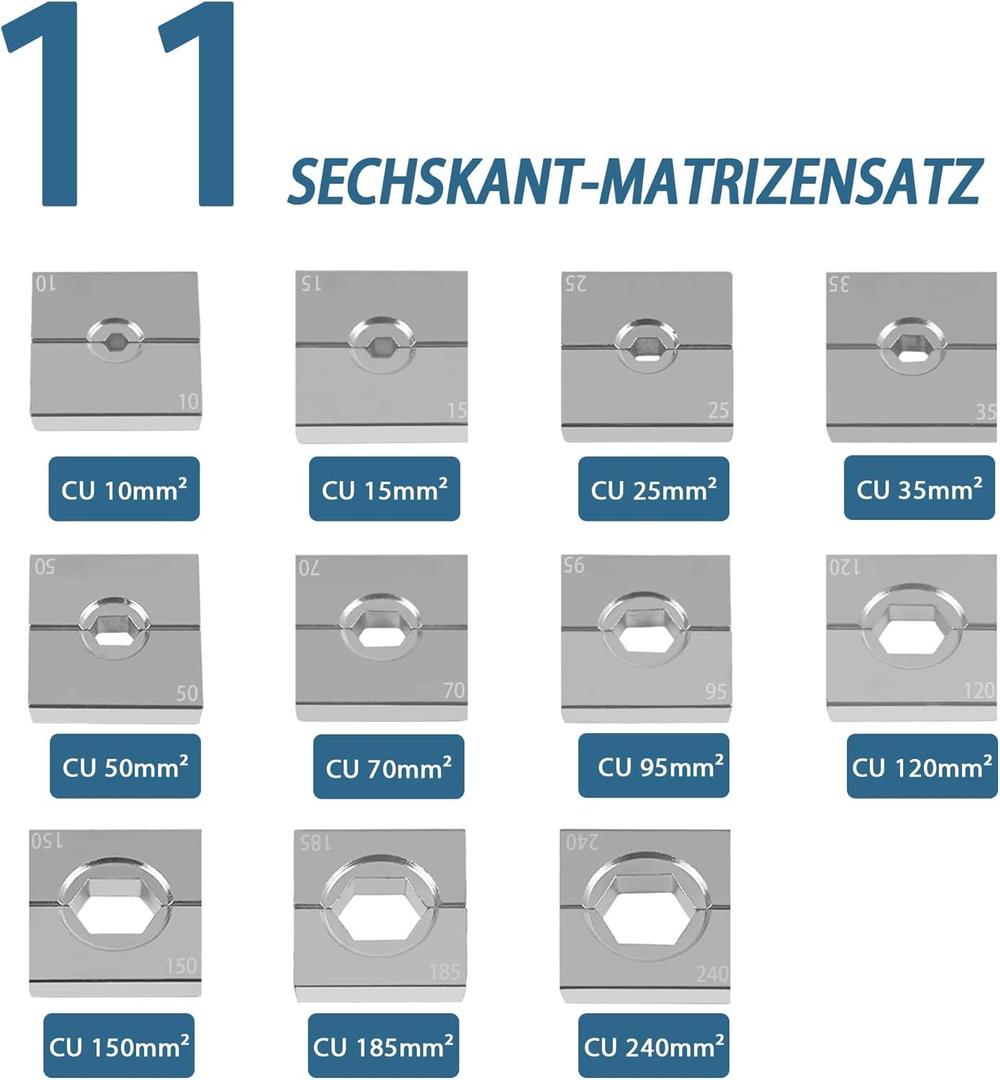 11 SECHSKANT-MATRIZENSATZ

10
10
CU 10mm²

15
15
CU 15mm²

25
25
CU 25mm²

35
35
CU 35mm²

50
50
CU 50mm²

70
70
CU 70mm²

95
95
CU 95mm²

120
120
CU 120mm²

150
150
CU 150mm²

185
185
CU 185mm²

240
240
CU 240mm²